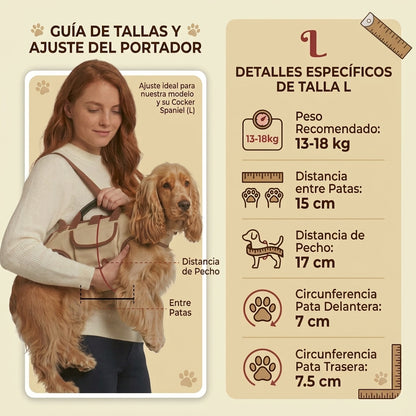 GUÍA DE TALLAS Y AJUSTE DEL PORTADOR

Ajuste ideal para nuestra modelo y su Cocker Spaniel (L)

Distancia de Pecho

Entre Patas

L

DETALLES ESPECÍFICOS DE TALLA L

13-18kg

Peso Recomendado: 13-18 kg

Distancia entre Patas: 15 cm

Distancia de Pecho: 17 cm

Circunferencia Pata Delantera: 7 cm

Circunferencia Pata Trasera: 7.5 cm